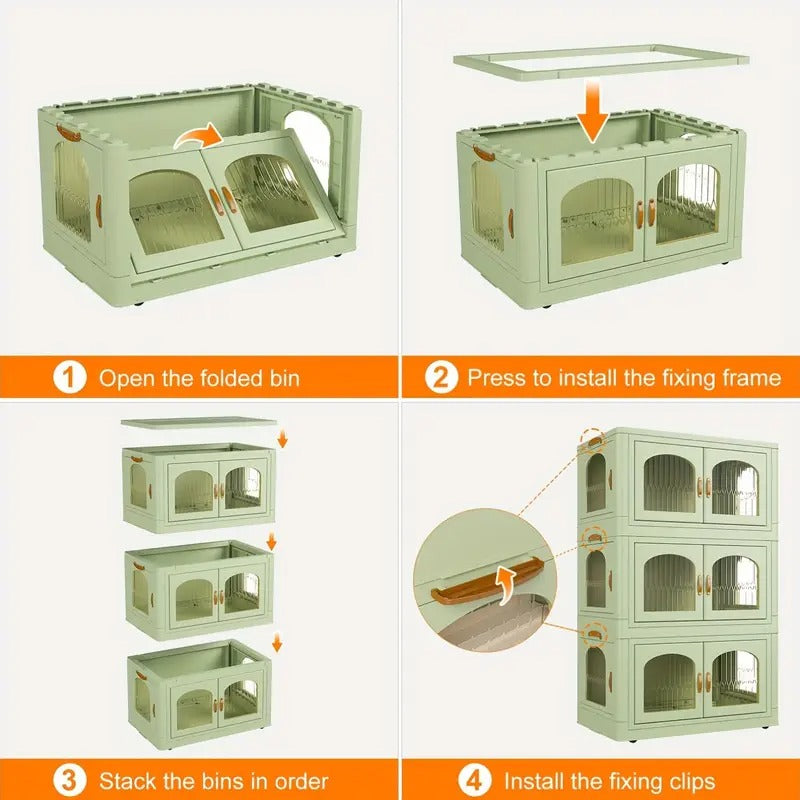 1 Open the folded bin

2 Press to install the fixing frame

3 Stack the bins in order

4 Install the fixing clips